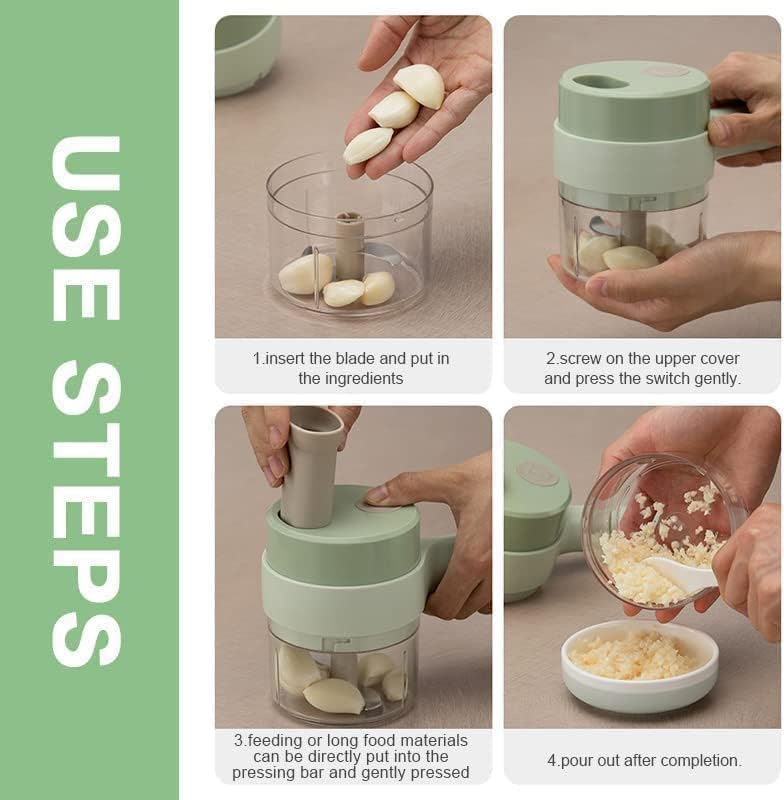 USE STEPS

1.insert the blade and put in the ingredients

2.screw on the upper cover and press the switch gently.

3.feeding or long food materials can be directly put into the pressing bar and gently pressed

4.pour out after completion.